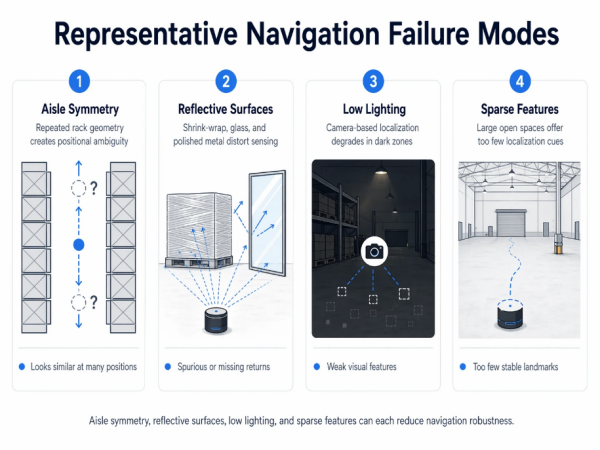 Representative Navigation Failure Modes

1
Aisle Symmetry
Repeated rack geometry creates positional ambiguity

?
?

Looks similar at many positions

2
Reflective Surfaces
Shrink-wrap, glass, and polished metal distort sensing

Spurious or missing returns

3
Low Lighting
Camera-based localization degrades in dark zones

Weak visual features

4
Sparse Features
Large open spaces offer too few localization cues

Too few stable landmarks

Aisle symmetry, reflective surfaces, low lighting, and sparse features can each reduce navigation robustness.